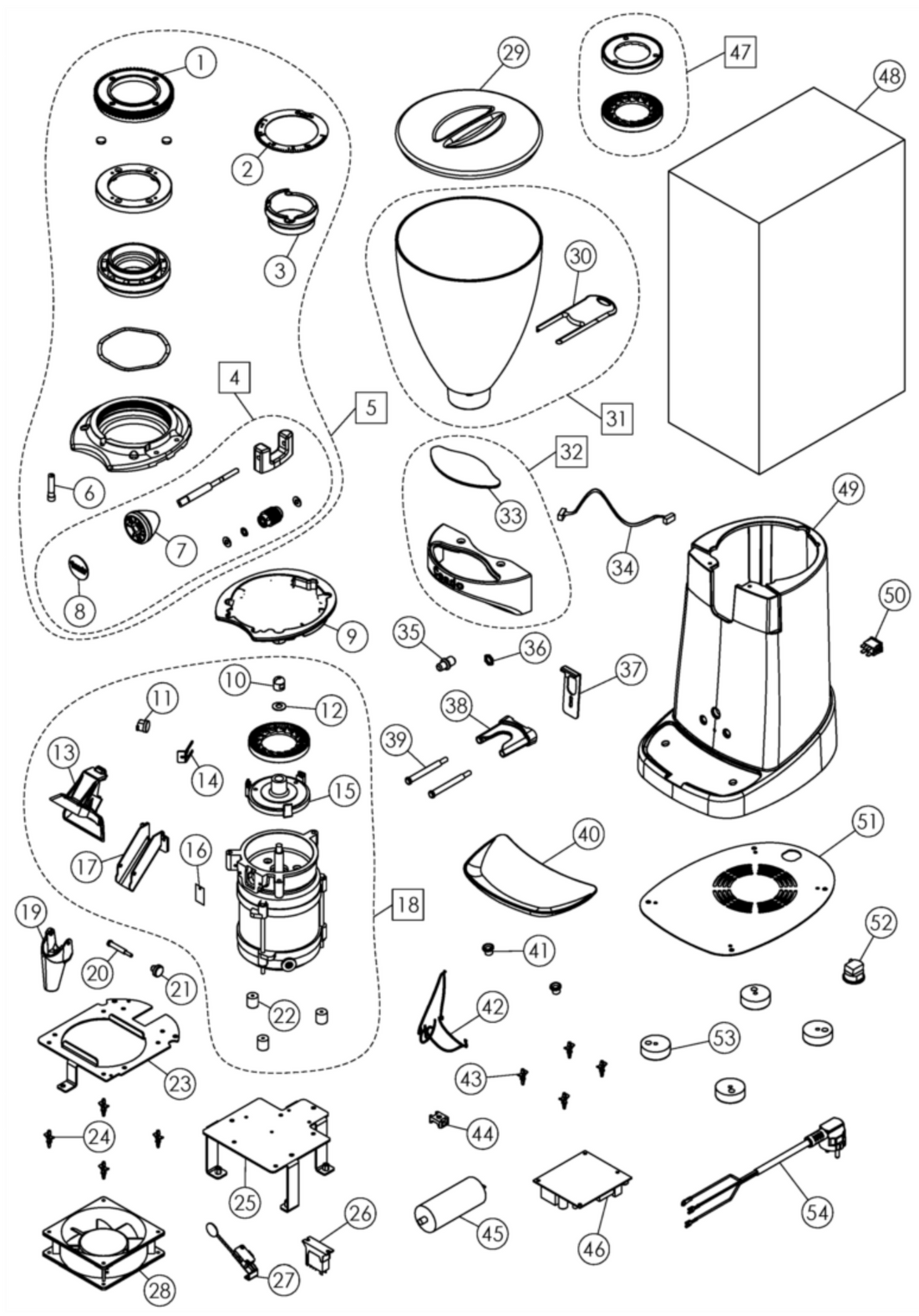 1
2
3
4
5
6
7
8
9
10
11
12
13
14
15
16
17
18
19
20
21
22
23
24
25
26
27
28
29
30
31
32
33
34
35
36
37
38
39
40
41
42
43
44
45
46
47
48
49
50
51
52
53
54