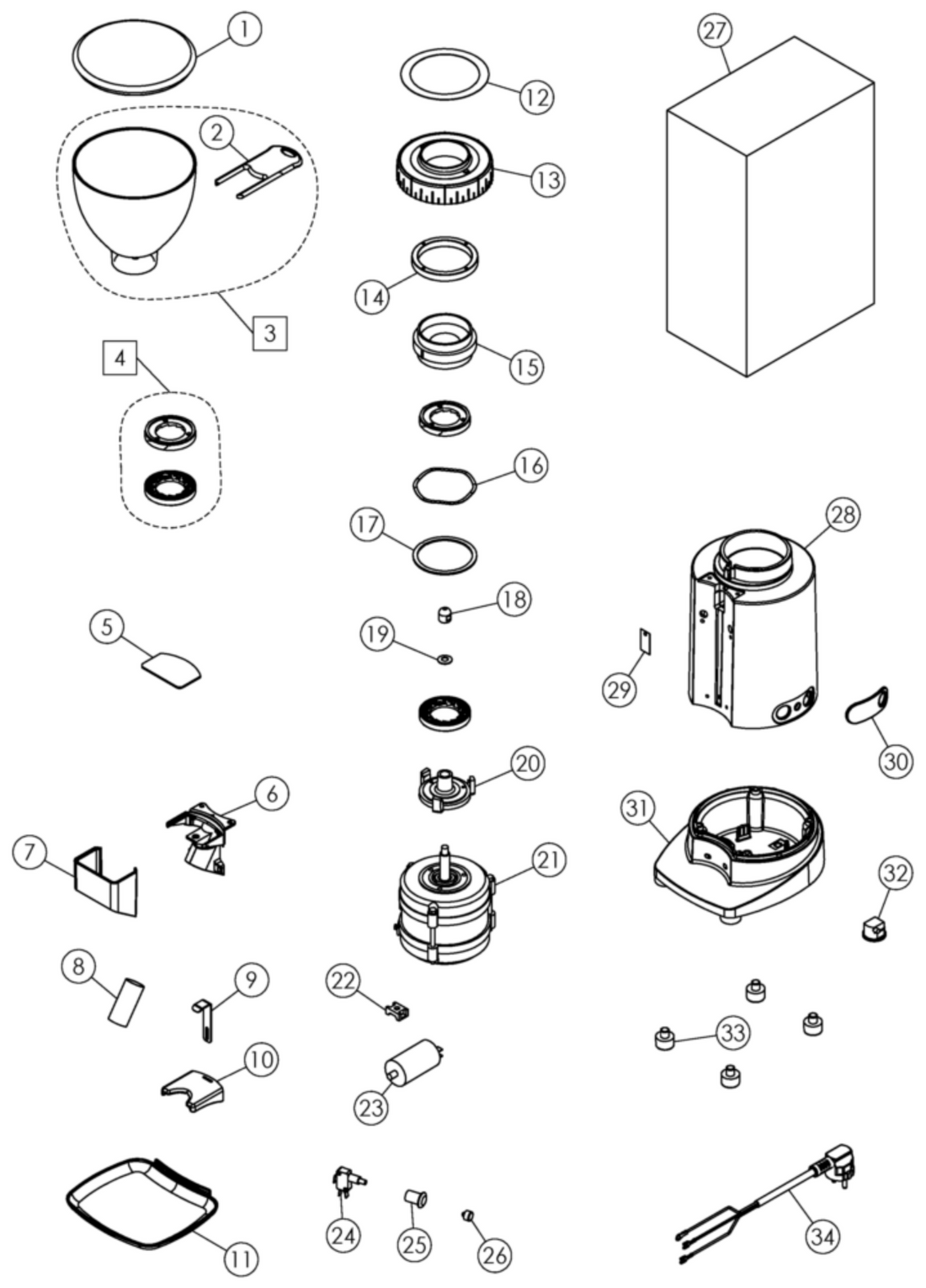 1
2
3
4
5
6
7
8
9
10
11
12
13
14
15
16
17
18
19
20
21
22
23
24
25
26
27
28
29
30
31
32
33
34