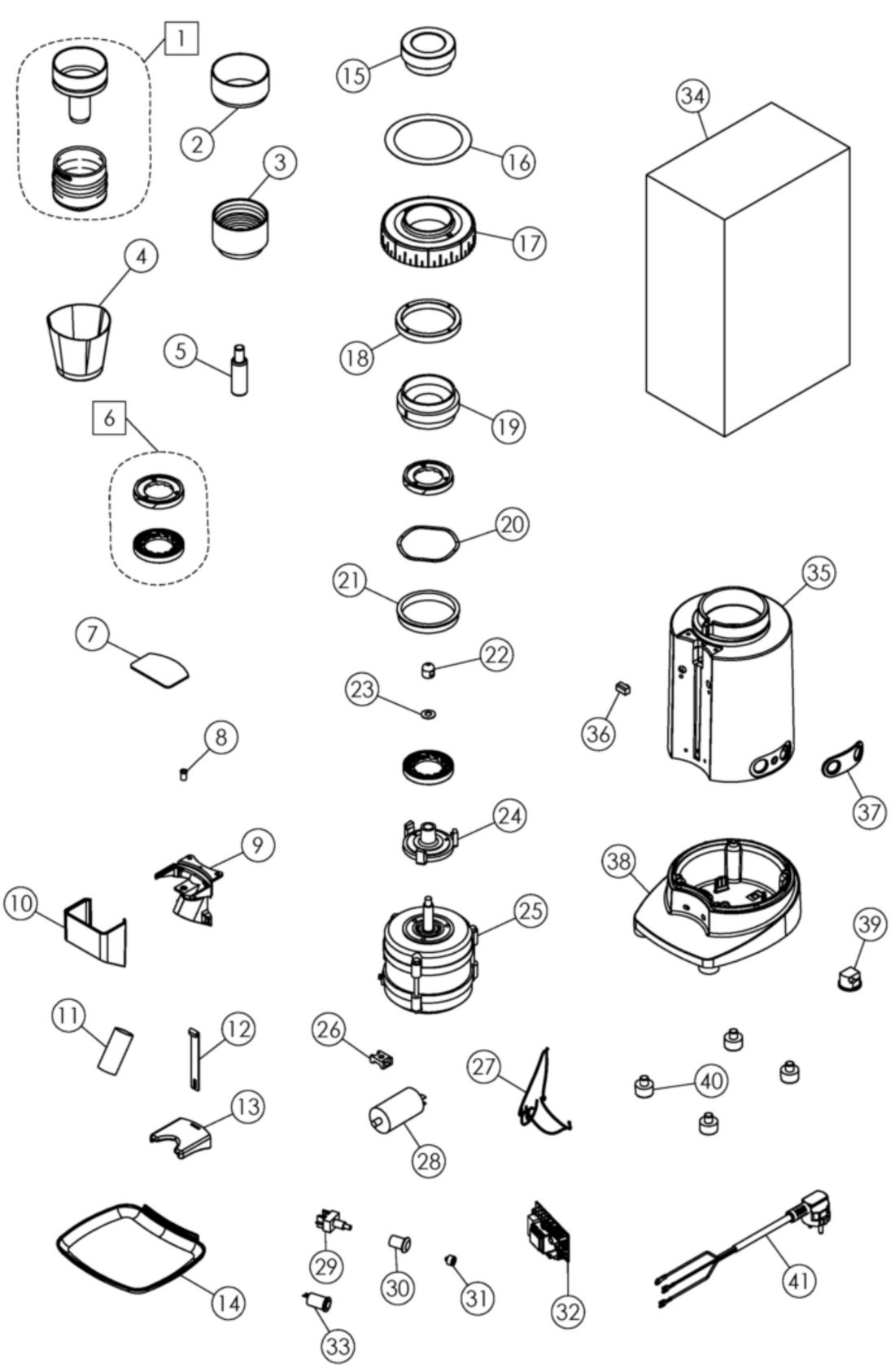 1
2
3
4
5
6
7
8
9
10
11
12
13
14
15
16
17
18
19
20
21
22
23
24
25
26
27
28
29
30
31
32
33
34
35
36
37
38
39
40
41