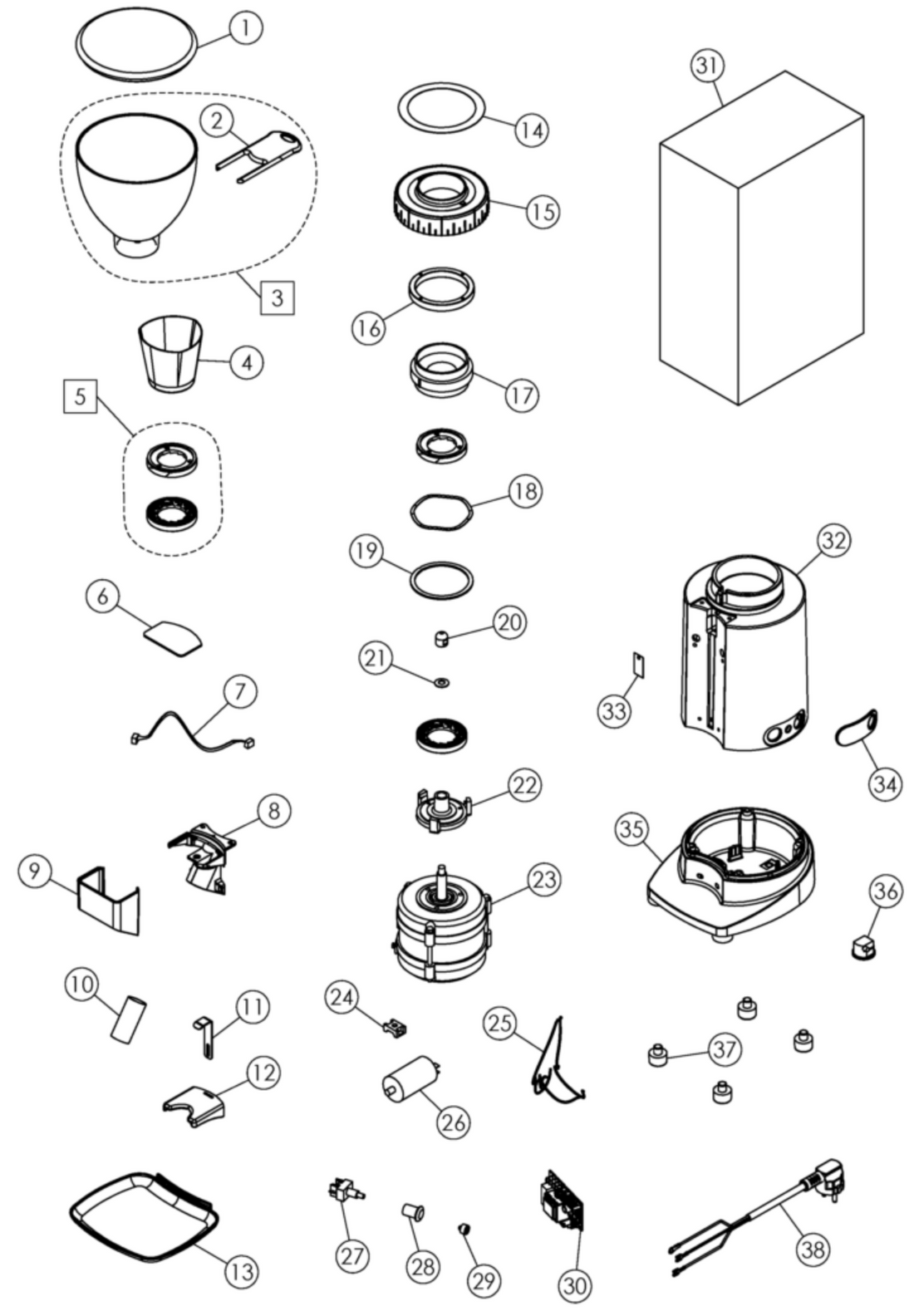 1
2
3
4
5
6
7
8
9
10
11
12
13
14
15
16
17
18
19
20
21
22
23
24
25
26
27
28
29
30
31
32
33
34
35
36
37
38