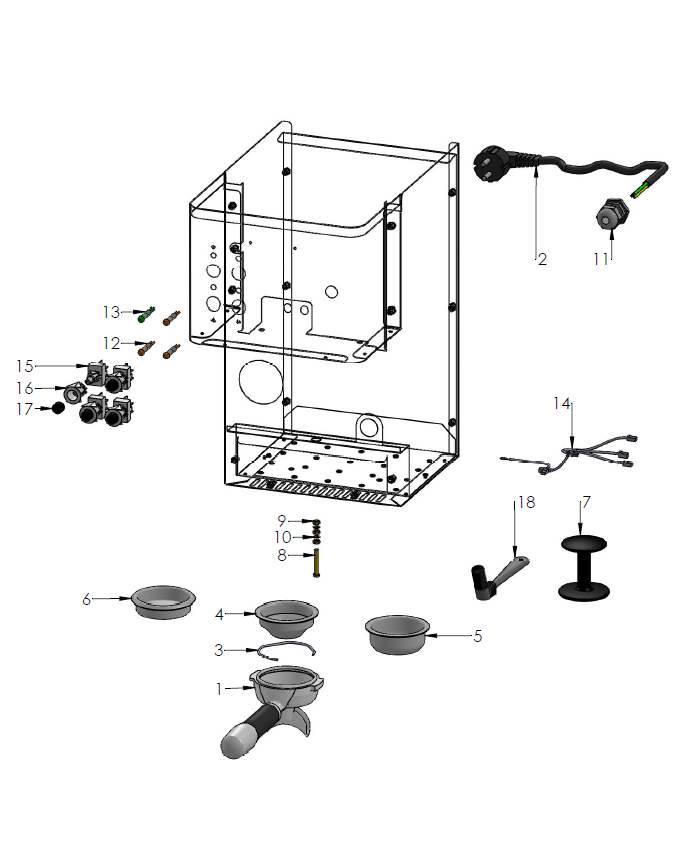 2
11
13
12
15
16
17
14
18
7
9
10
8
6
4
5
3
1