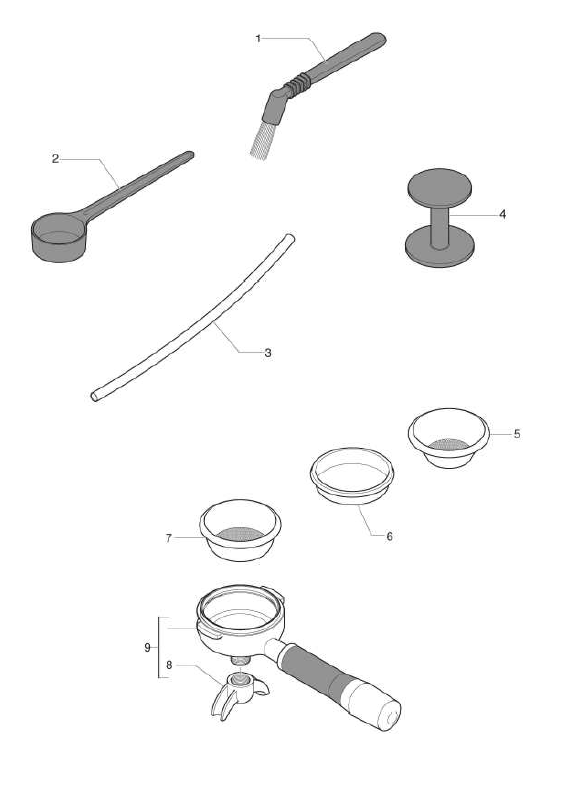 1
2
4
3
5
6
7
9
8