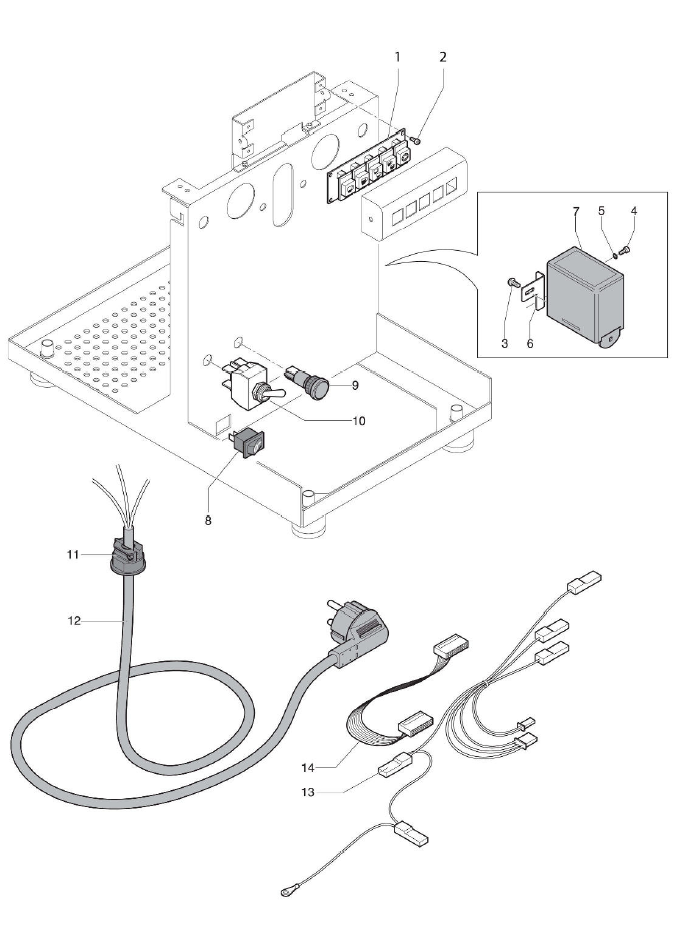 1
2
7
5
4
3
6
9
10
8
11
12
14
13