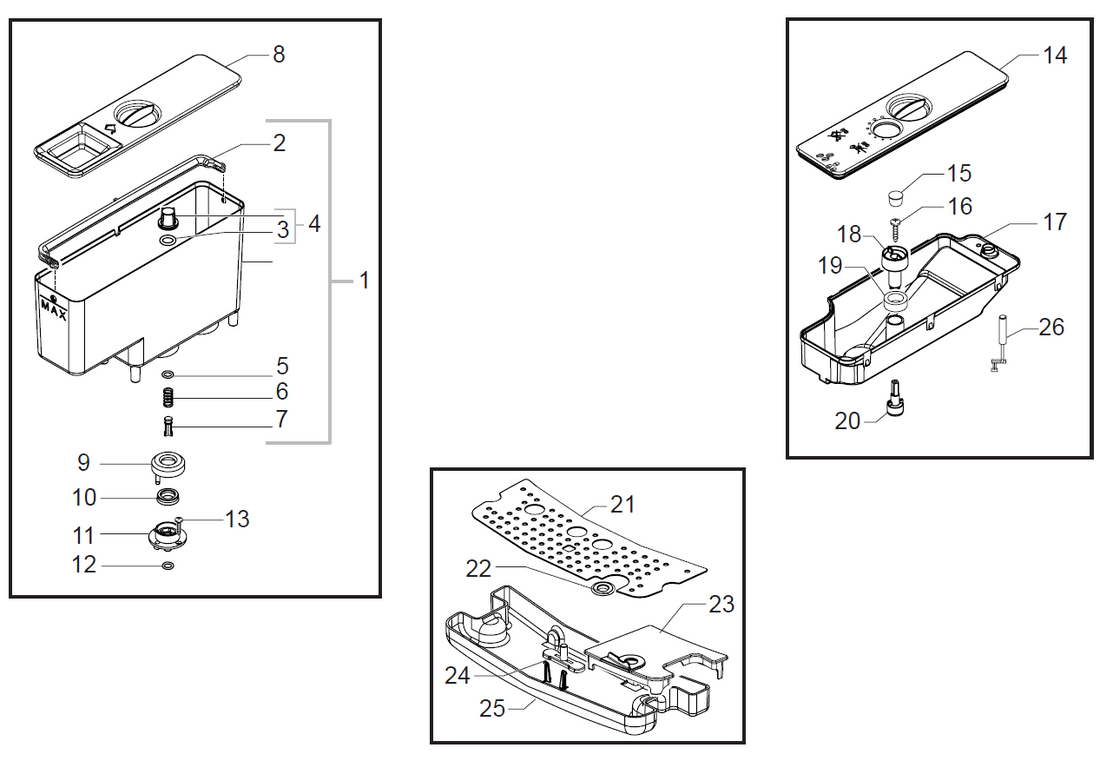 8
2
4
3
1
MAX
5
6
7
9
10
11
13
12

14
15
16
18
17
19
26
20

21
22
23
24
25