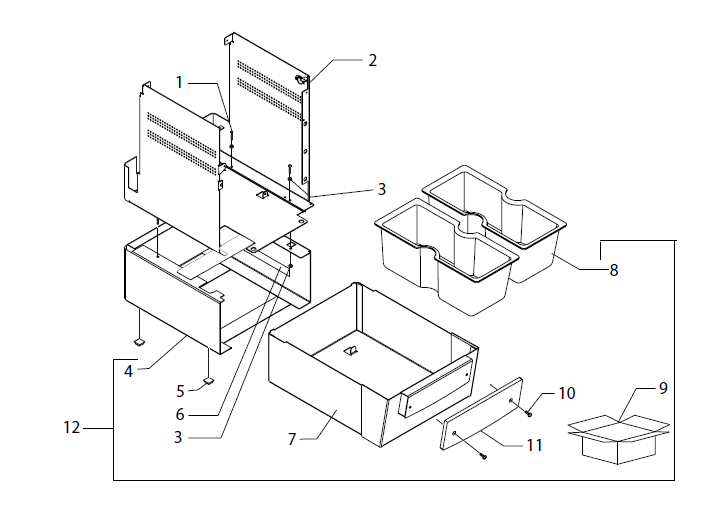 1
2
3
8
4
5
6
3
7
10
9
11
12