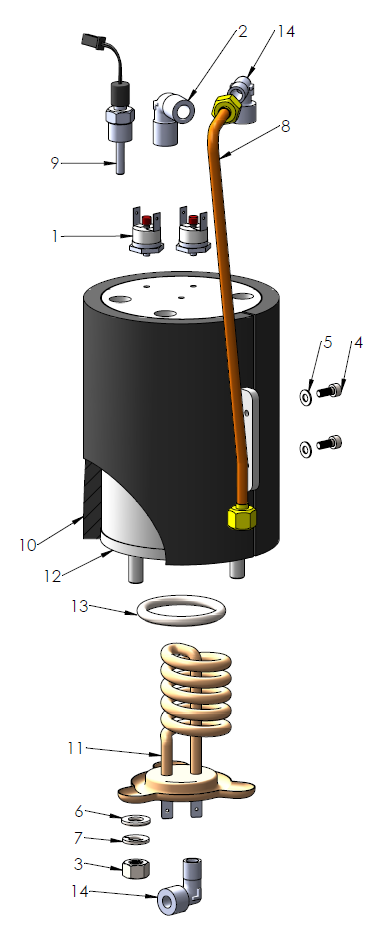 2
14
8
9
1
5
4
10
12
13
11
6
7
3
14