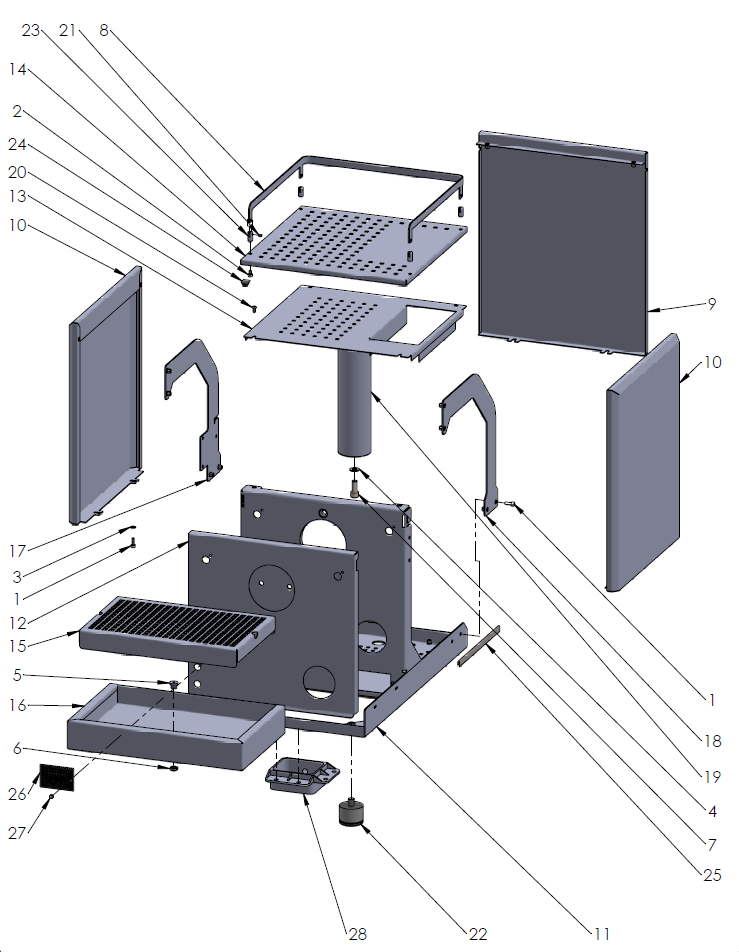 23
21
8
14
2
24
20
13
10
9
10
17
3
1
12
15
5
16
6
26
27
1
18
19
4
7
25
28
22
11