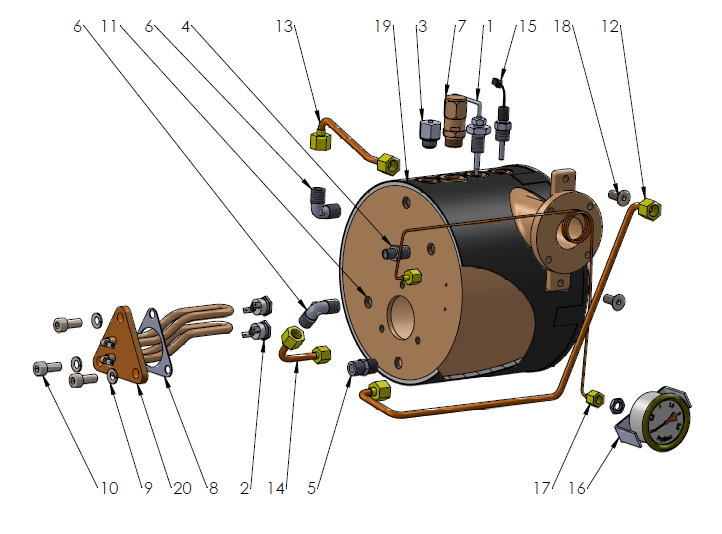 6 11 6 4 13 19 3 7 1 15 18 12

10 9 20 8 2 14 5 17 16