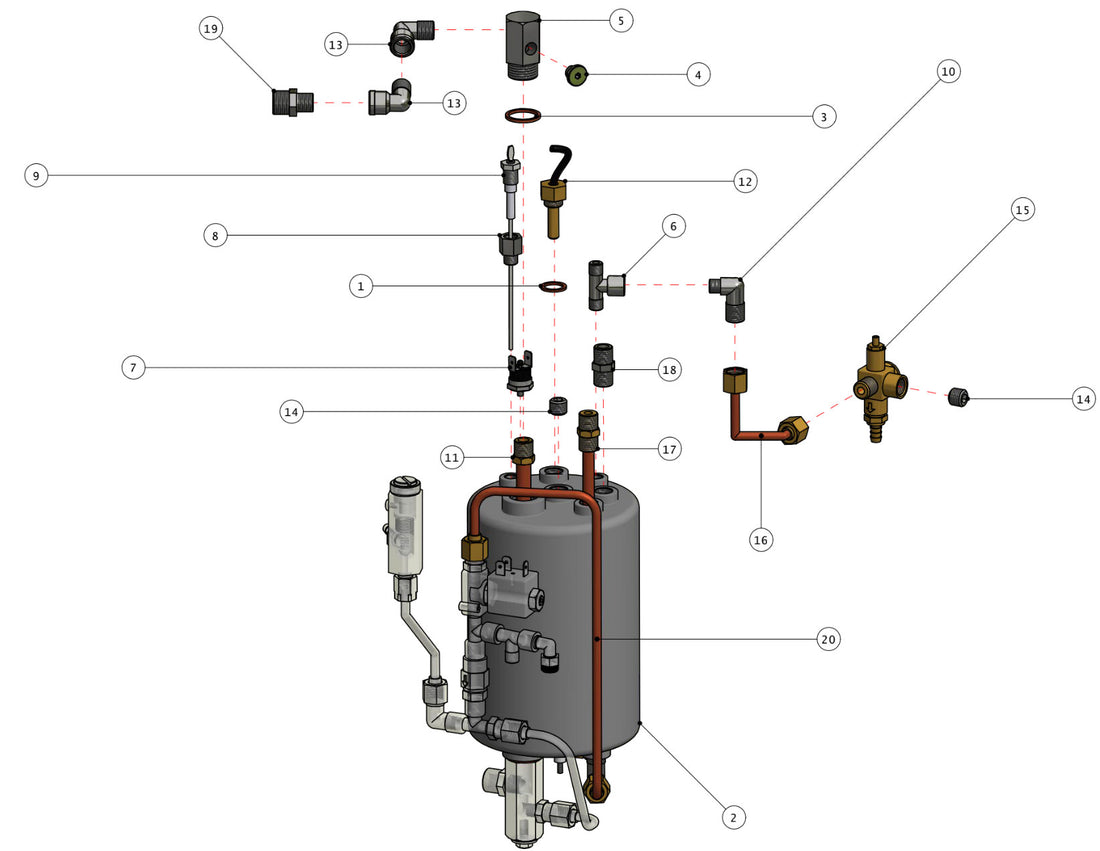 19
13
5
4
13
3
10
9
12
15
8
6
1
7
18
14
14
11
17
16
20
2