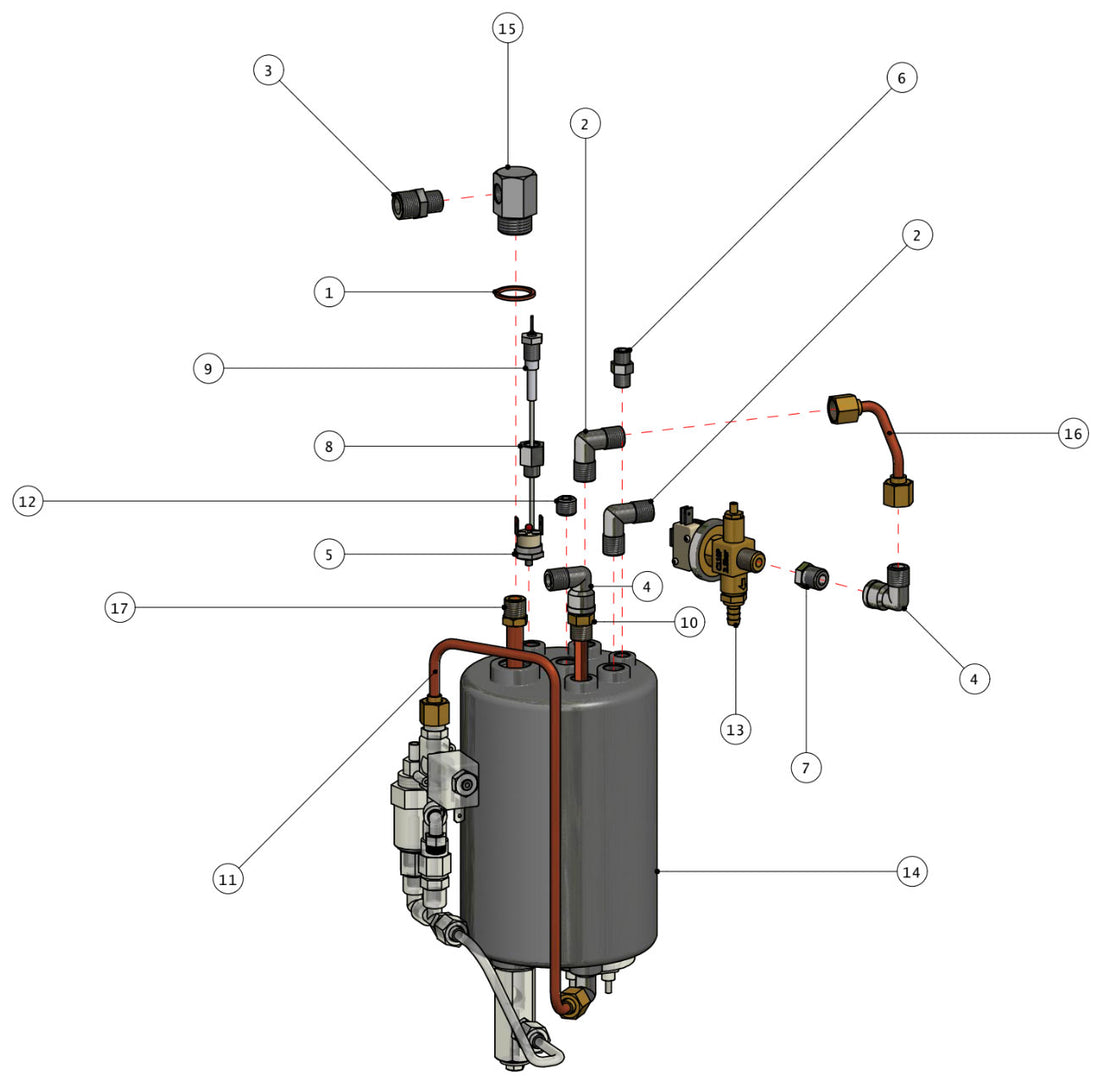 15
3
6
2
2
1
9
16
8
12
5
4
17
10
4
13
7
11
14