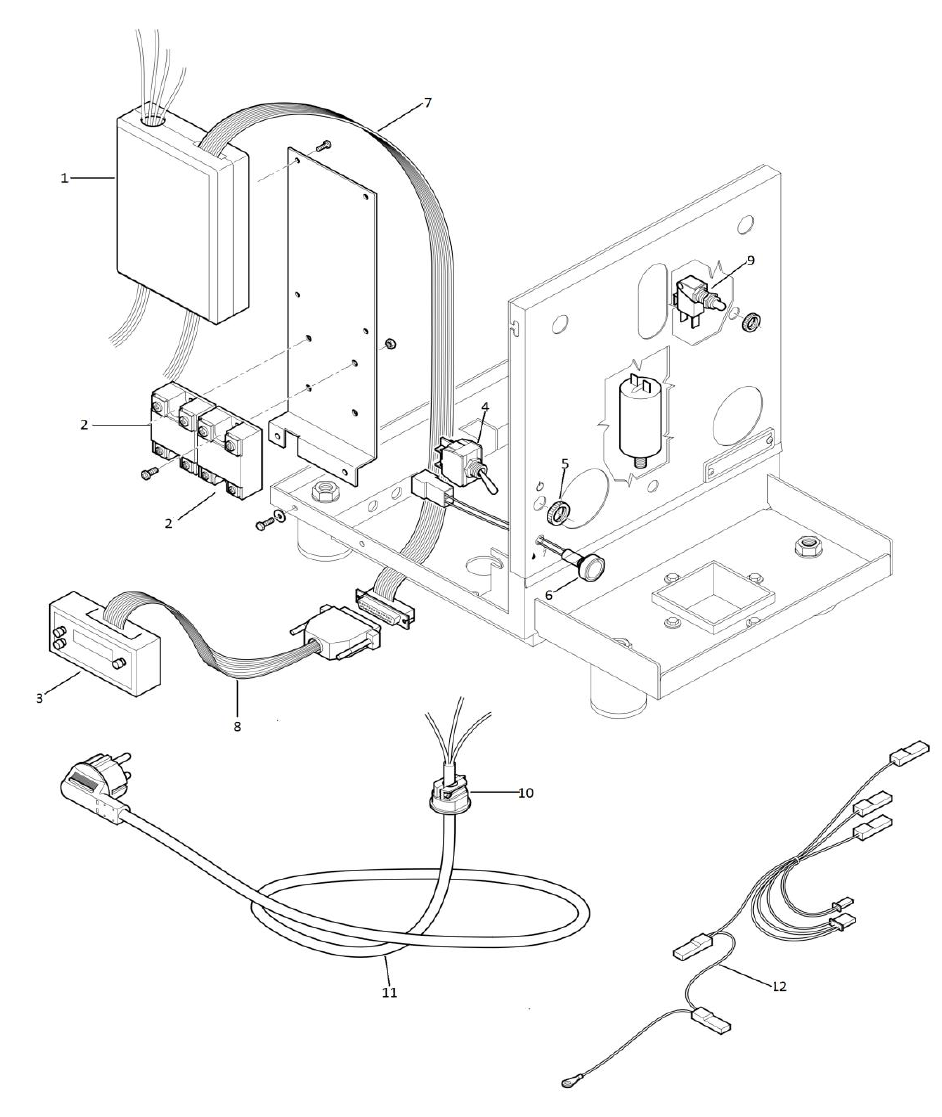 1
7
9
2
4
5
2
6
3
8
10
11
12