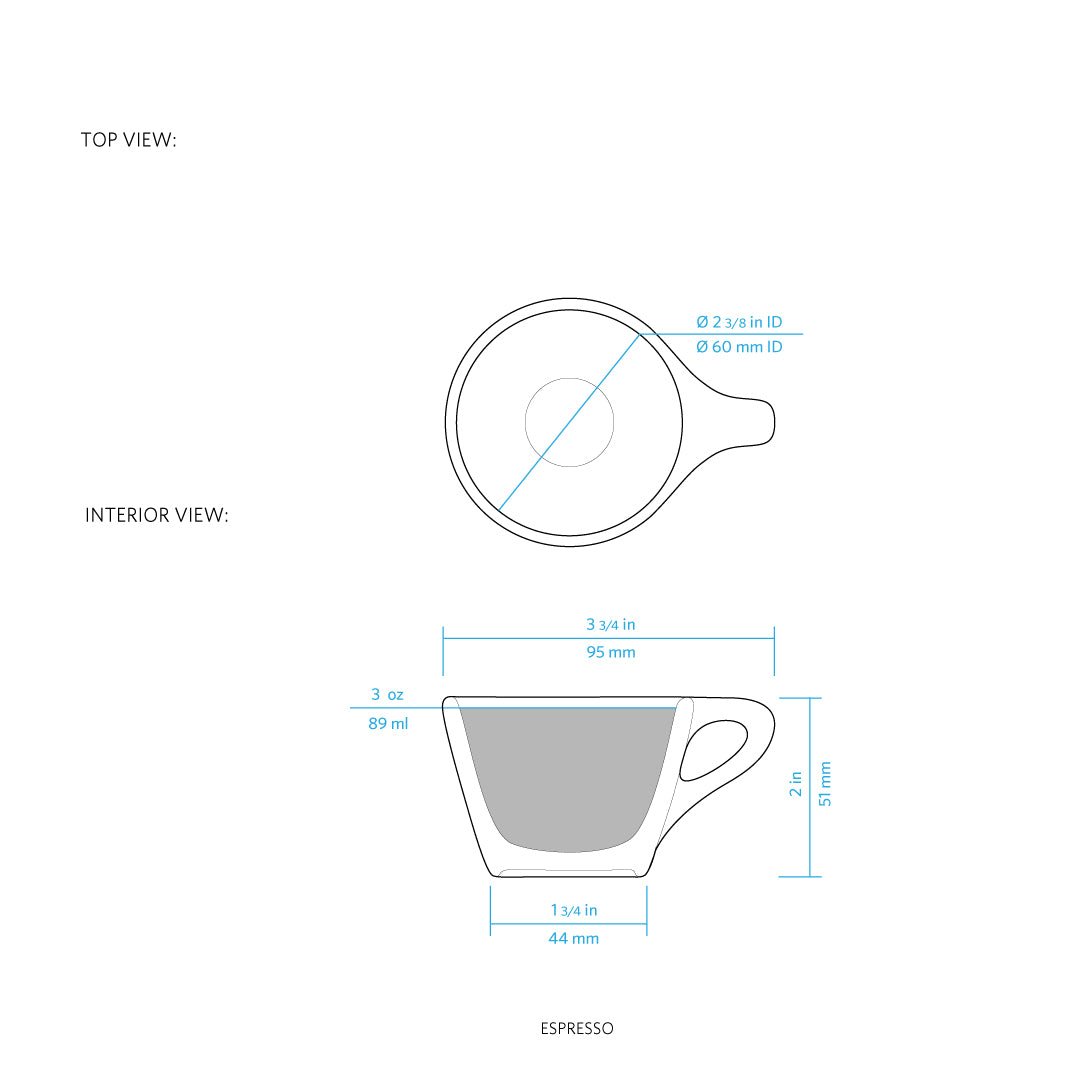 TOP VIEW:

Ø 2 3/8 in ID
Ø 60 mm ID

INTERIOR VIEW:

3 3/4 in
95 mm

3 oz
89 ml

2 in
51 mm

1 3/4 in
44 mm

ESPRESSO