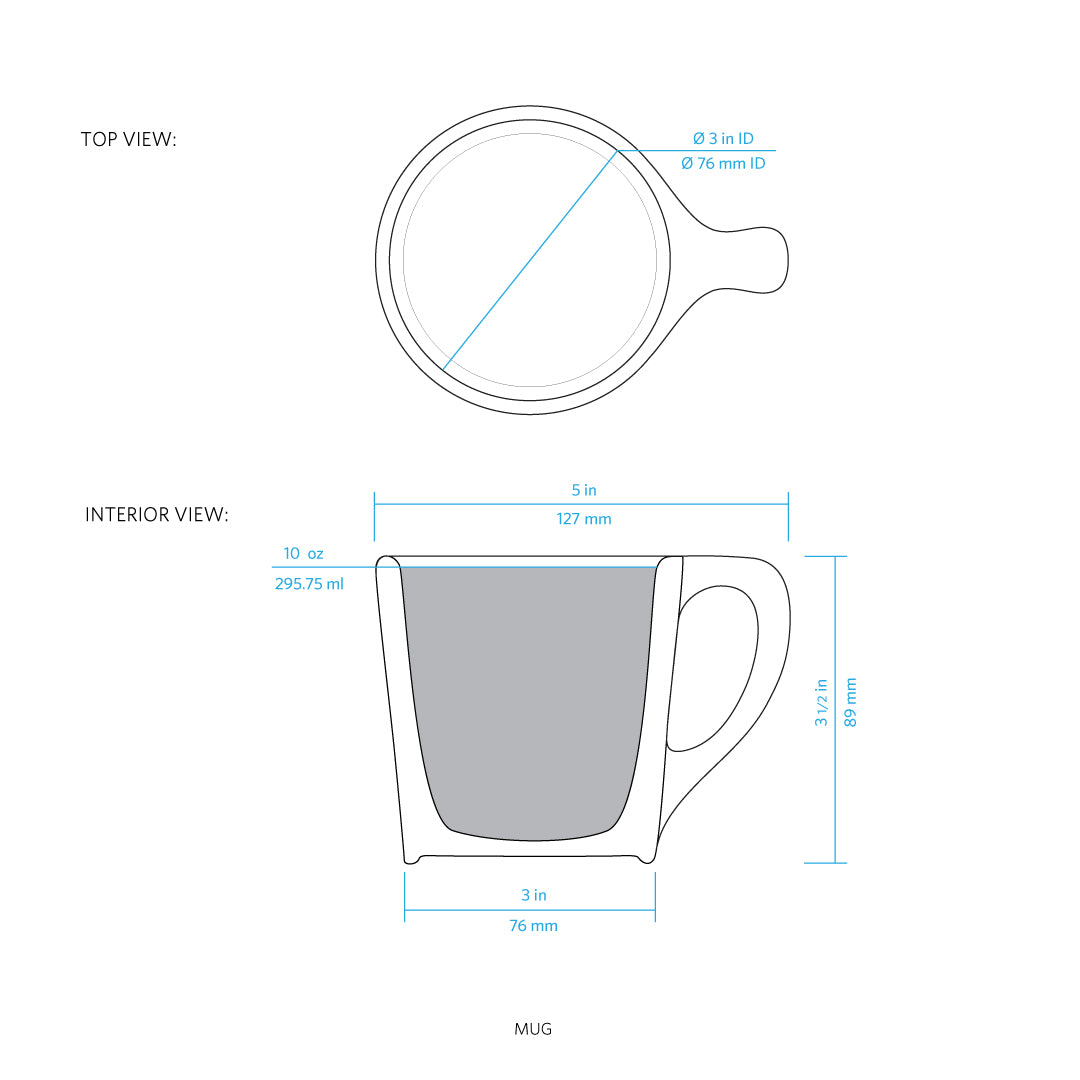 TOP VIEW:

Ø 3 in ID
Ø 76 mm ID

INTERIOR VIEW:

5 in
127 mm

10 oz
295.75 ml

3 1/2 in
89 mm

3 in
76 mm

MUG