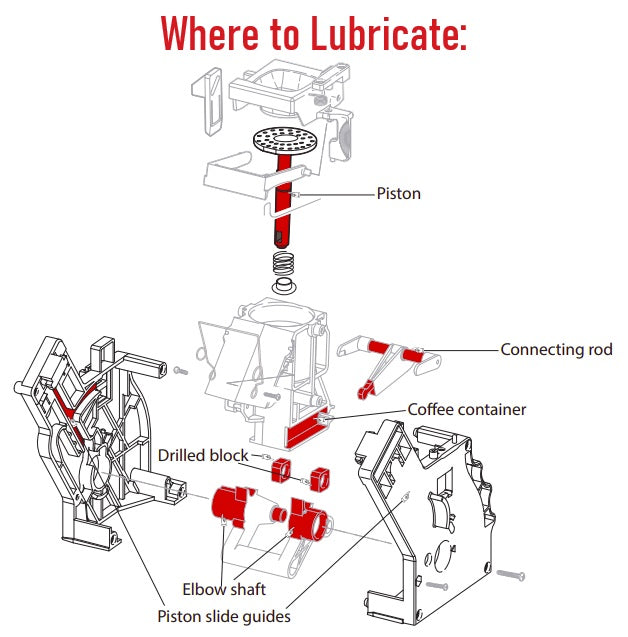 Where to Lubricate:

Piston

Connecting rod

Coffee container

Drilled block

Elbow shaft

Piston slide guides