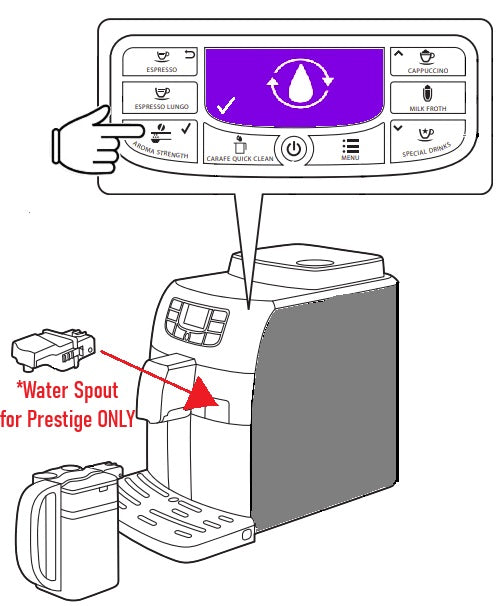 ESPRESSO

ESPRESSO LUNGO

AROMA STRENGTH

CARAFE QUICK CLEAN

MENU

CAPPUCCINO

MILK FROTH

SPECIAL DRINKS

*Water Spout for Prestige ONLY