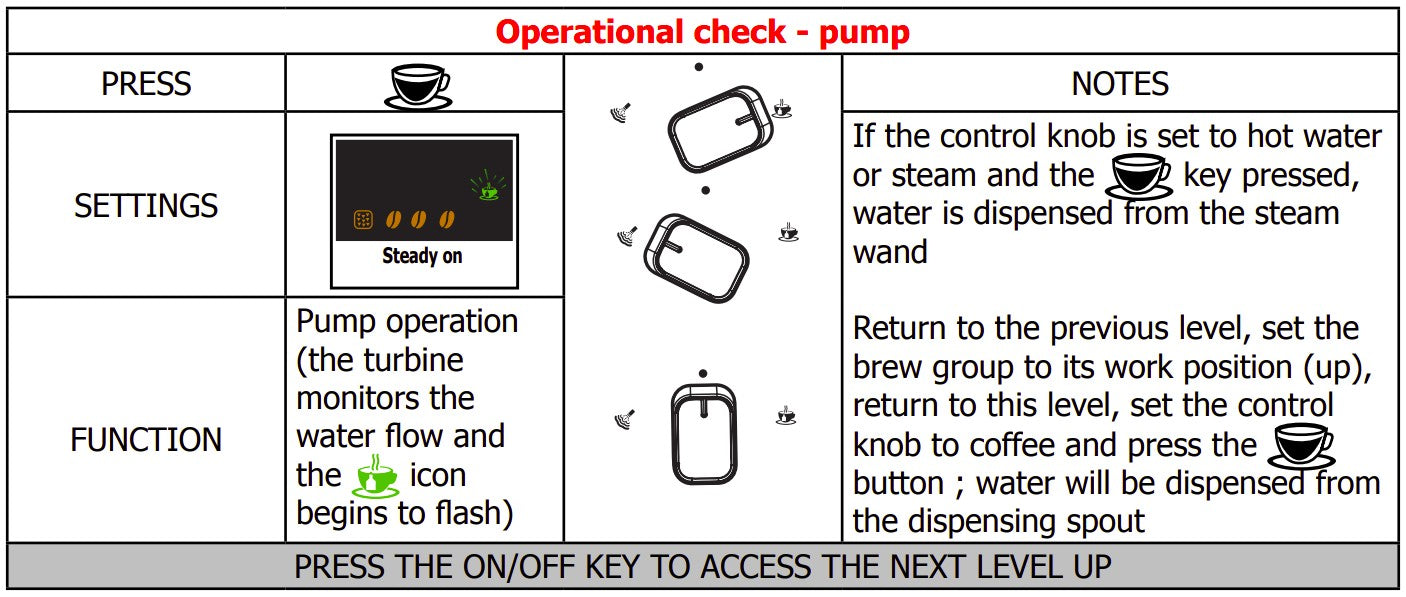 Operational check - pump

| PRESS | | | NOTES |
|---|---|---|---|
| SETTINGS | Steady on | | If the control knob is set to hot water or steam and the key pressed, water is dispensed from the steam wand |
| FUNCTION | Pump operation (the turbine monitors the water flow and the icon begins to flash) | | Return to the previous level, set the brew group to its work position (up), return to this level, set the control knob to coffee and press the button ; water will be dispensed from the dispensing spout |

PRESS THE ON/OFF KEY TO ACCESS THE NEXT LEVEL UP