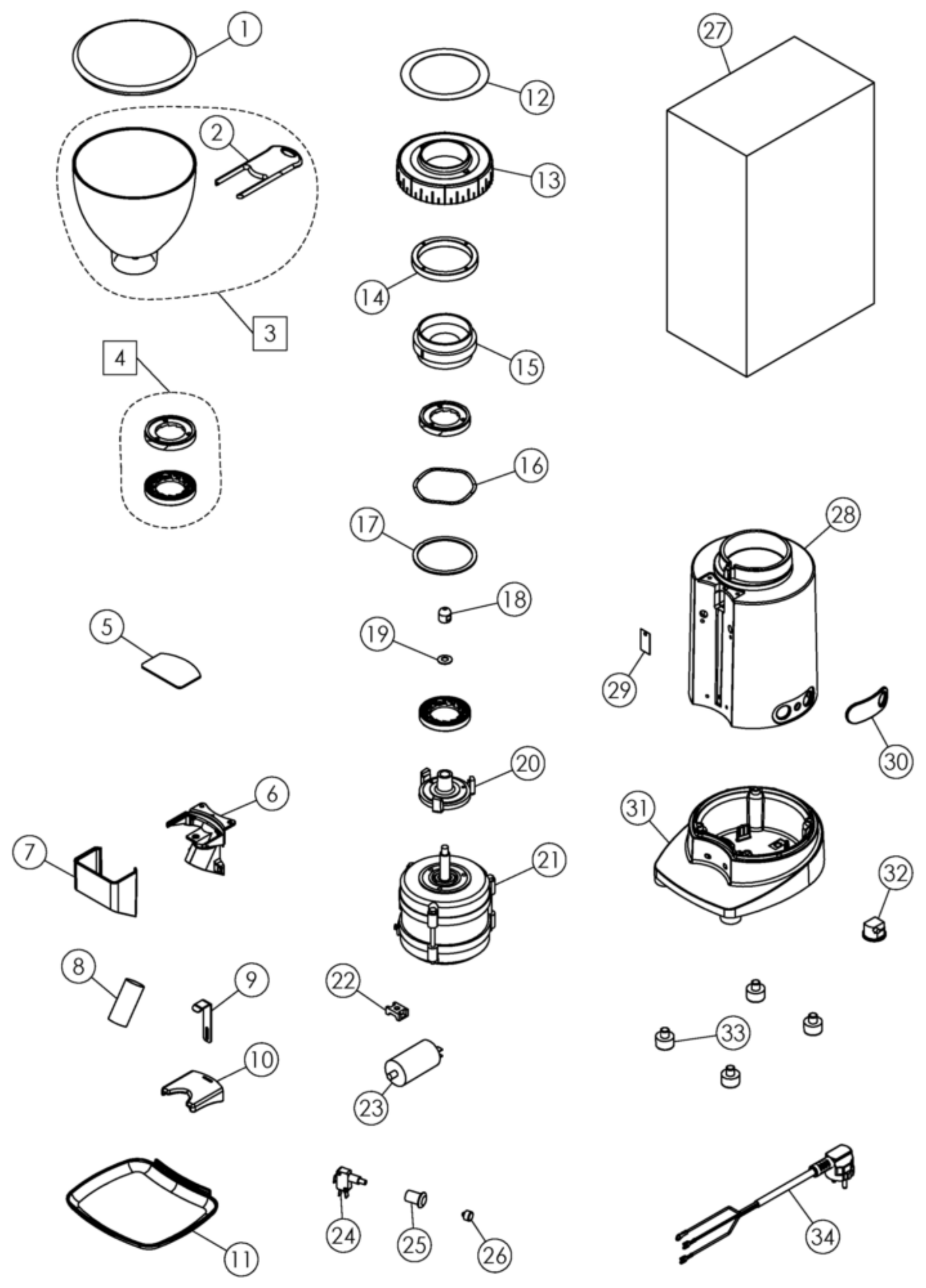 1
2
3
4
5
6
7
8
9
10
11
12
13
14
15
16
17
18
19
20
21
22
23
24
25
26
27
28
29
30
31
32
33
34