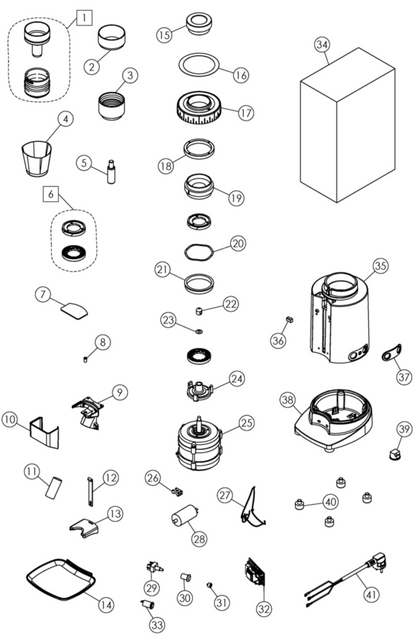 1
2
3
4
5
6
7
8
9
10
11
12
13
14
15
16
17
18
19
20
21
22
23
24
25
26
27
28
29
30
31
32
33
34
35
36
37
38
39
40
41