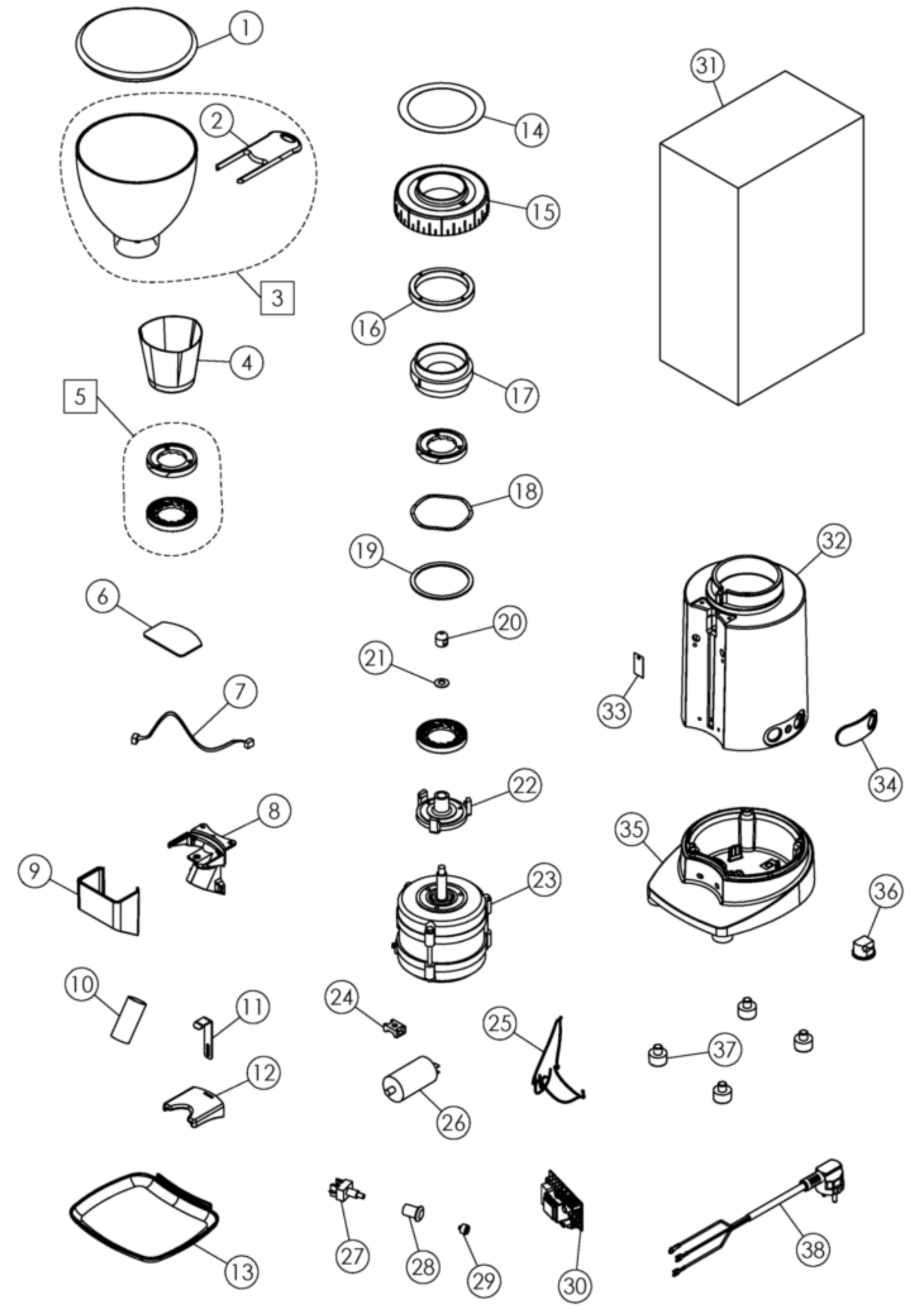 1
2
3
4
5
6
7
8
9
10
11
12
13
14
15
16
17
18
19
20
21
22
23
24
25
26
27
28
29
30
31
32
33
34
35
36
37
38