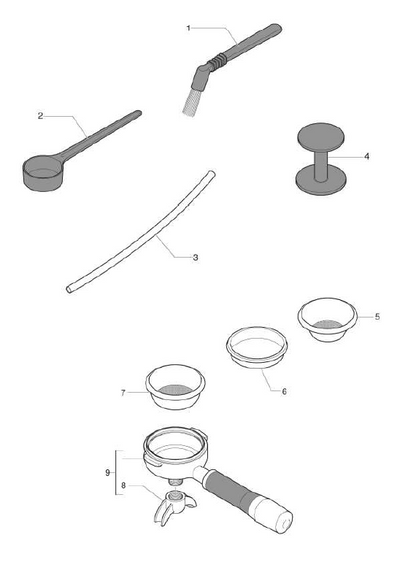 1

2

4

3

5

6

7

9

8