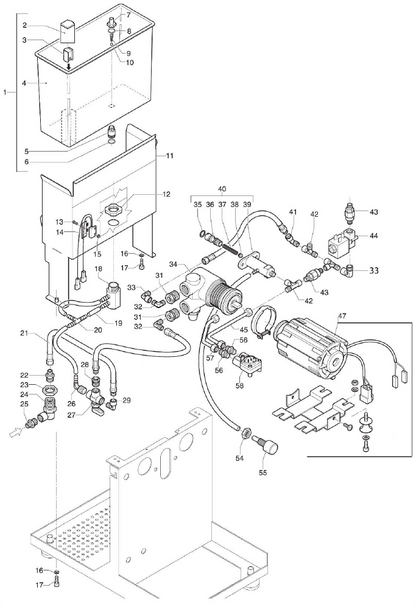 1
2
3
4
5
6
7
8
9
10
11
12
13
14
15
16
17
18
19
20
21
22
23
24
25
26
27
28
29
31
31
32
32
33
33
34
35
36
37
38
39
40
41
42
42
43
43
44
45
47
54
55
56
56
57
58
16
17