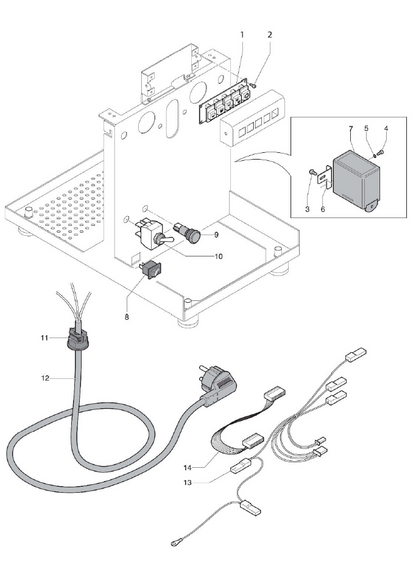 1
2
7
5
4
3
6
9
10
8
11
12
14
13