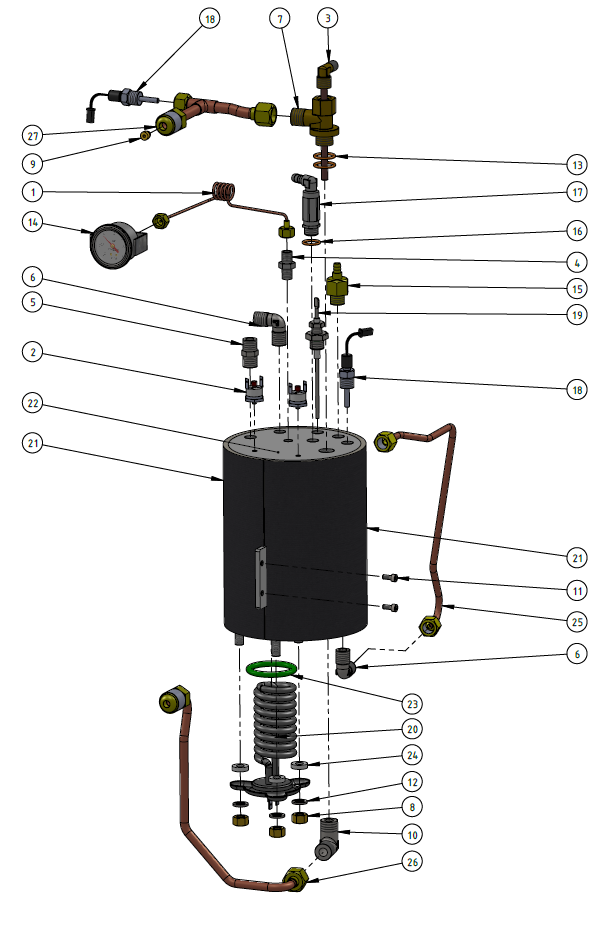 18
7
3
27
9
13
1
17
14
16
4
6
15
5
19
2
18
22
21
21
11
25
6
23
20
24
12
8
10
26