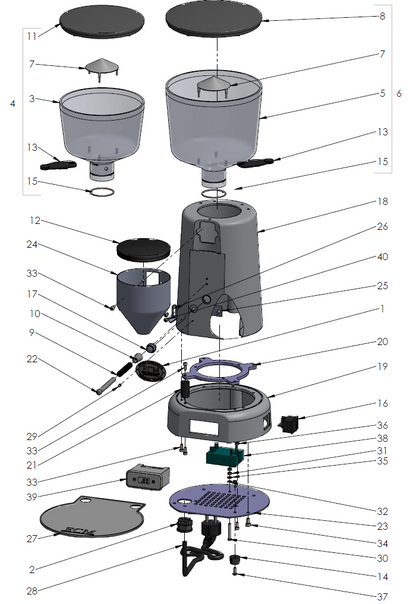 11
7
4
3
13
15
12
24
33
17
10
9
22
29
33
21
33
39
27
2
28
8
7
5
6
13
15
18
26
40
25
1
20
19
16
36
38
31
35
32
23
34
30
14
37
ECM
ECM