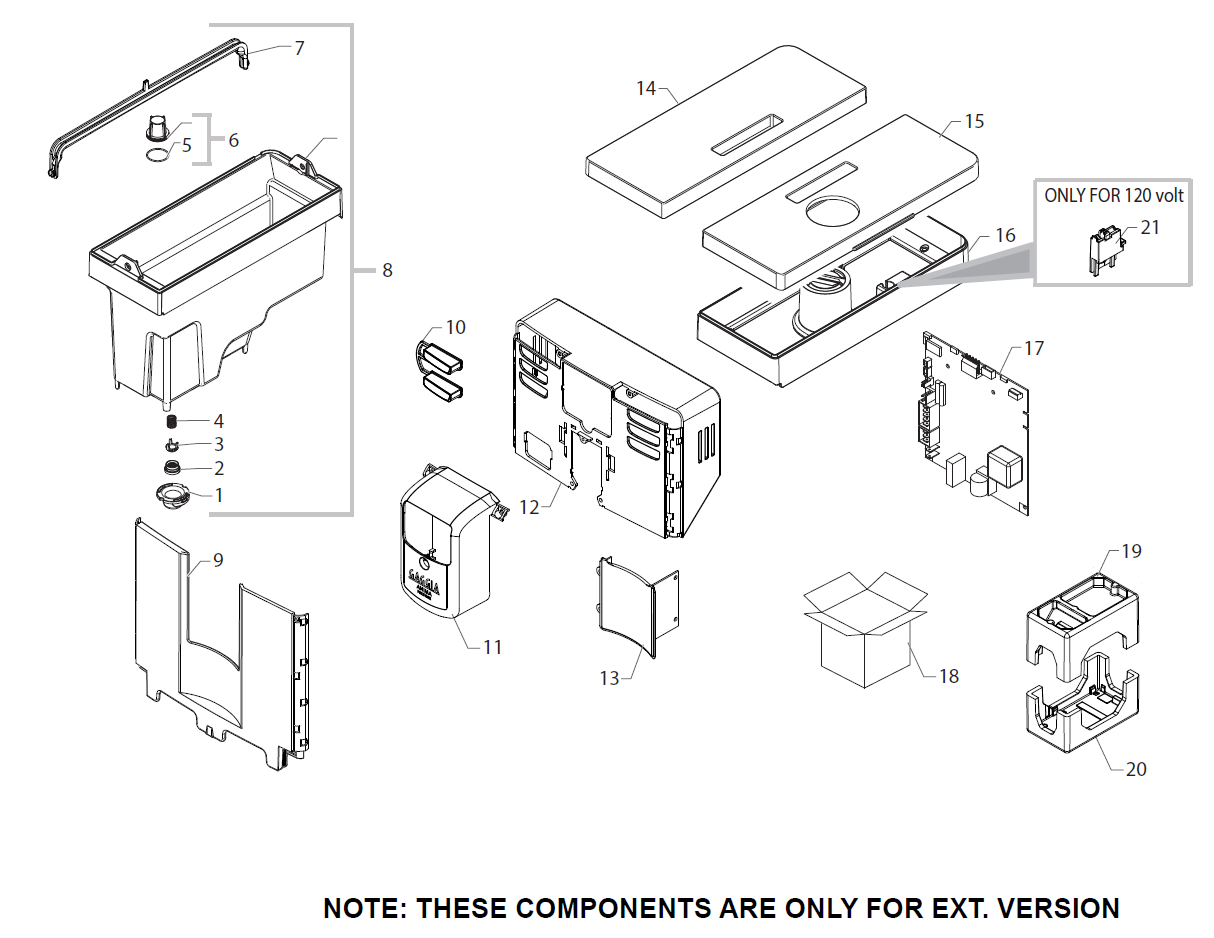 7
6
5
8
4
3
2
1
9
10
11
12
13
14
15
16
ONLY FOR 120 volt
21
17
18
19
20
GAGGIA

NOTE: THESE COMPONENTS ARE ONLY FOR EXT. VERSION