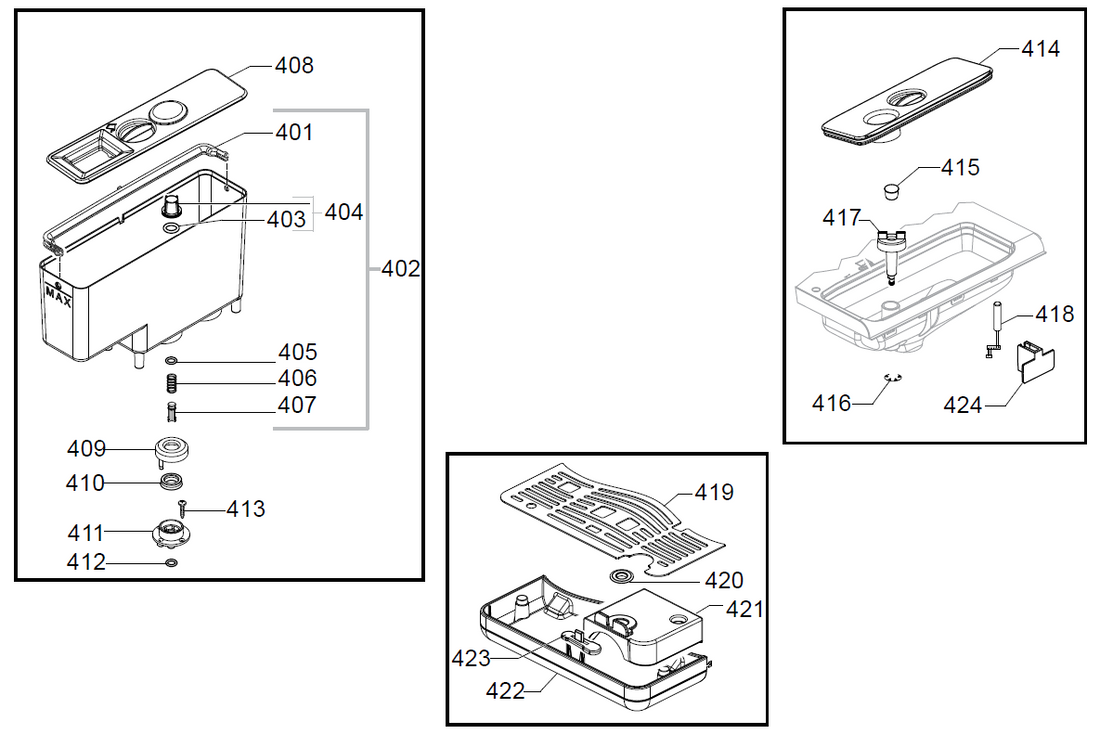 408
401
404
403
402
MAX
405
406
407
409
410
413
411
412

414
415
417
418
416
424

419
420
421
423
422