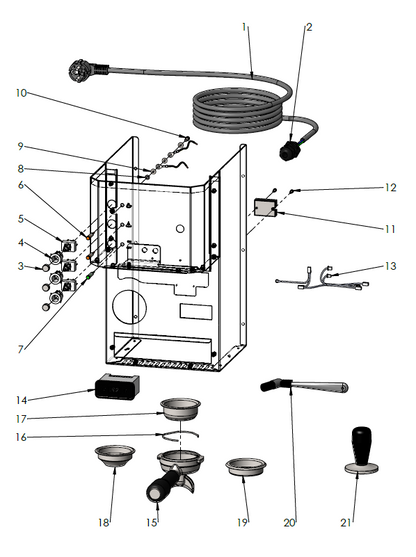 1
2
10
9
8
6
5
4
3
7
12
11
13
14
17
16
18
15
19
20
21