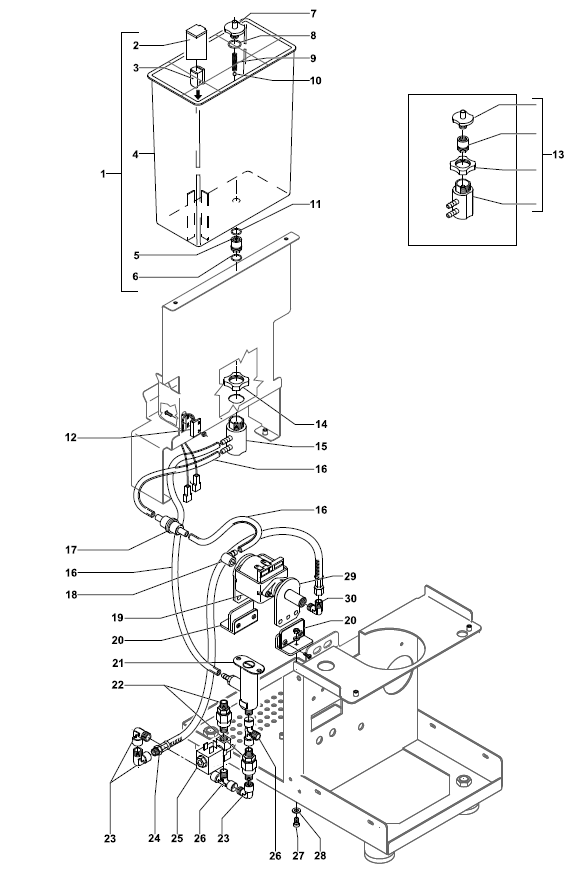 7
2
8
3
9
10
4
1
13
11
5
6
14
12
15
16
16
17
16
18
29
30
19
20
20
21
22
23
24
25
26
23
26
27
28