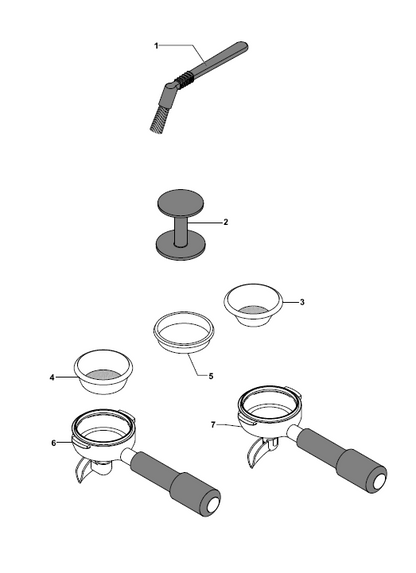 1

2

3

5

4

7

6