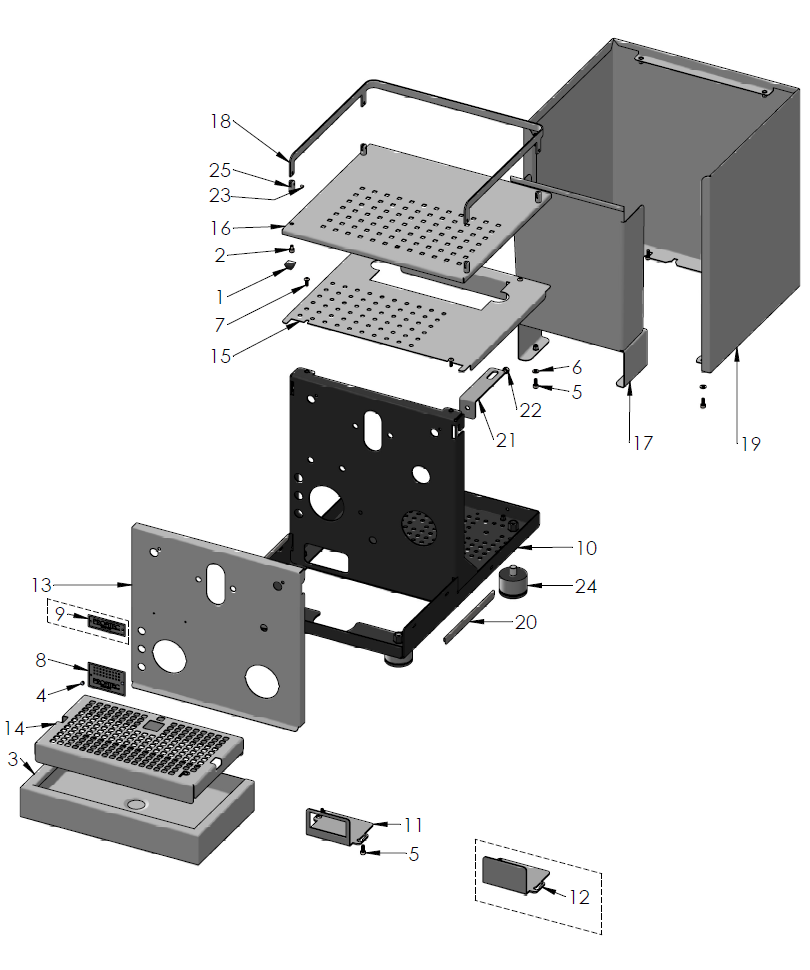 18
25
23
16
2
1
7
15
6
5
22
21
17
19
10
24
20
13
9
8
4
14
3
11
5
12