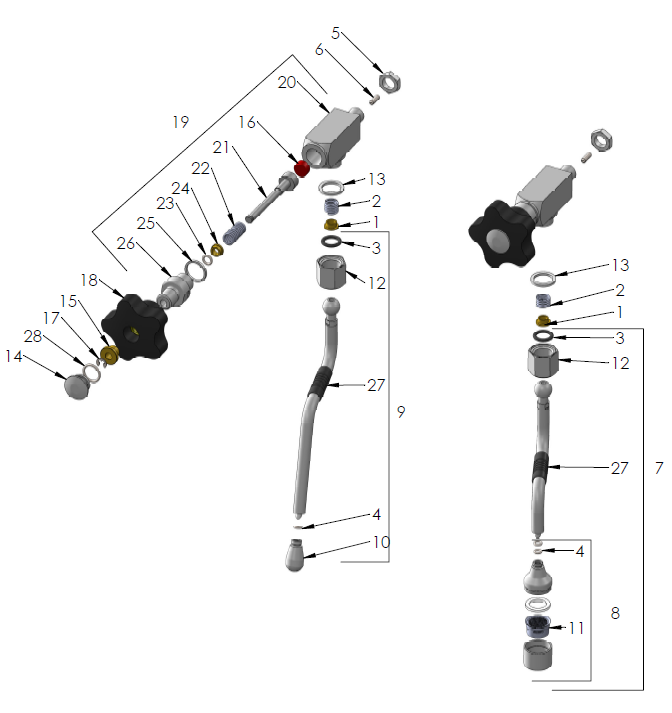 5
6
20
19
16
21
22
24
23
25
26
18
15
17
28
14
13
2
1
3
12
27
9
4
10
13
2
1
3
12
27
7
4
8
11