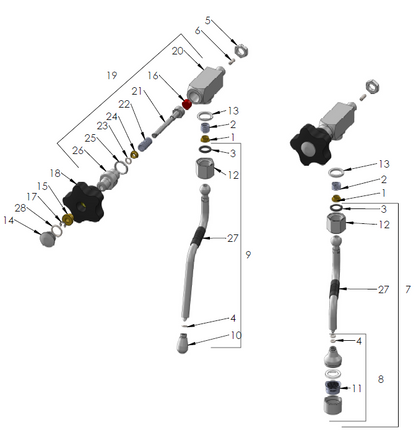 5
6
20
19
16
21
22
24
23
25
26
18
15
17
28
14
13
2
1
3
12
27
9
4
10
13
2
1
3
12
27
7
4
8
11