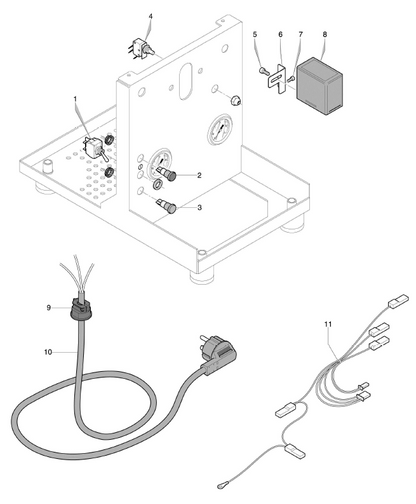 4
5
6
7
8
1
2
3
9
10
11