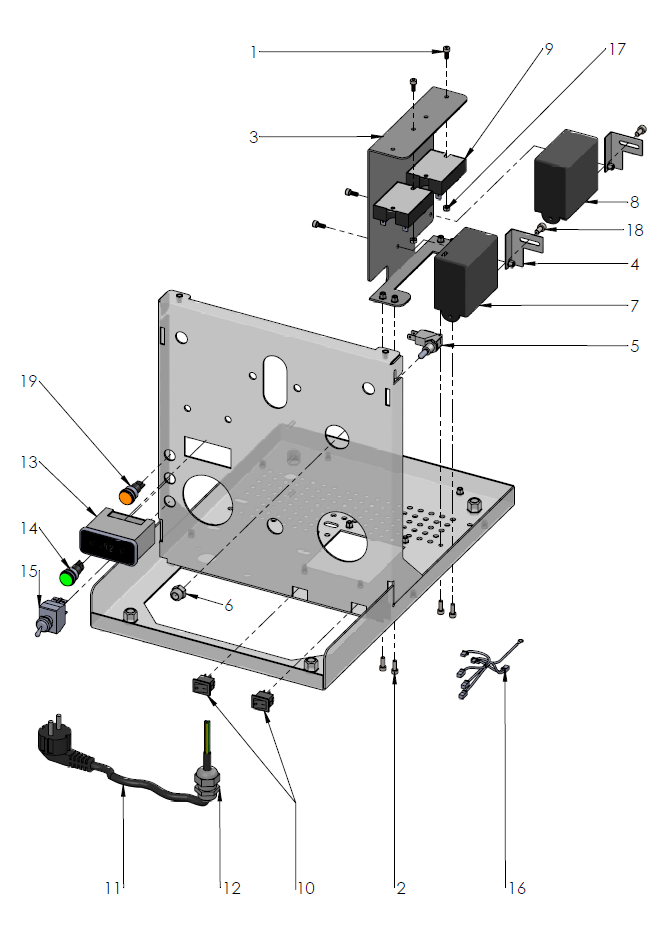 1
9
17
3
8
18
4
7
5
19
13
14
15
6
11
12
10
2
16