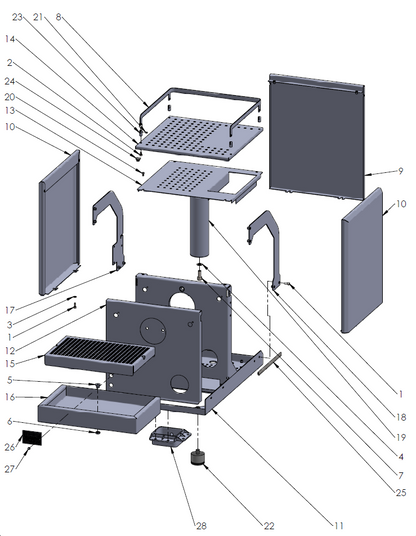 23
21
8
14
2
24
20
13
10
9
10
17
3
1
12
15
5
16
6
26
27
1
18
19
4
7
25
28
22
11