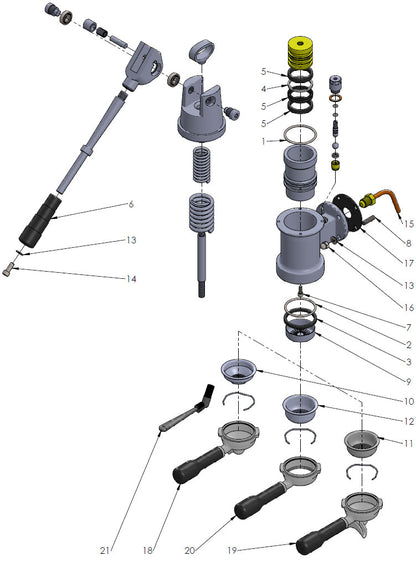 5
4
5
5
1
6
13
14
15
8
17
13
16
7
2
3
9
10
12
11
21
18
20
19