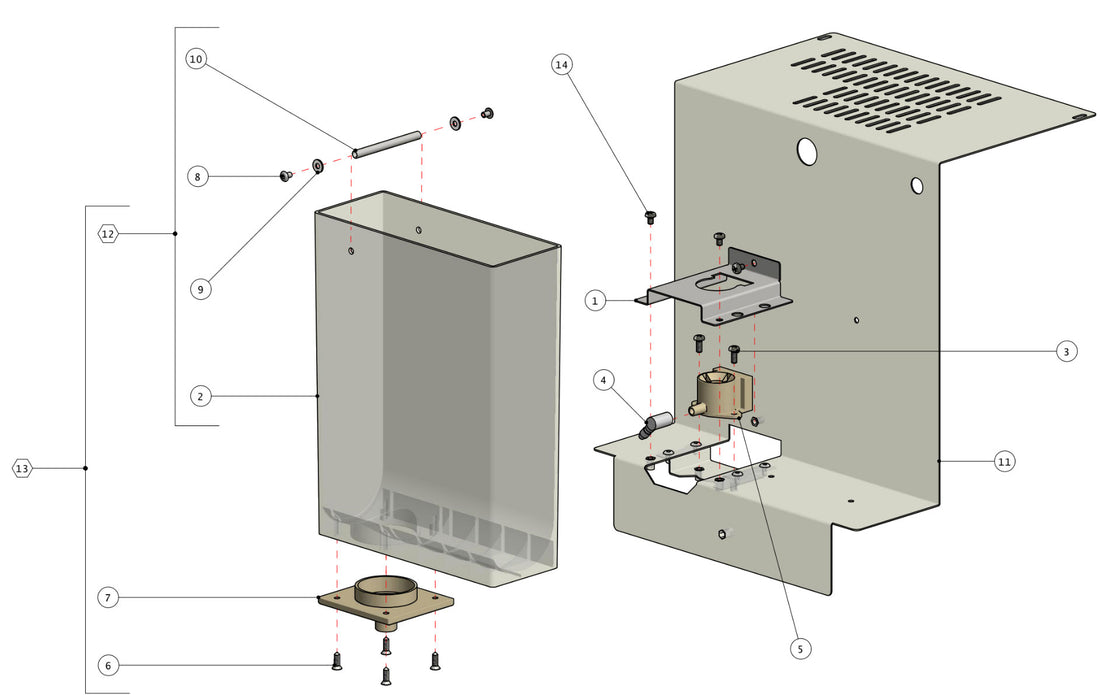 10
14
8
12
9
1
3
4
2
11
13
7
5
6