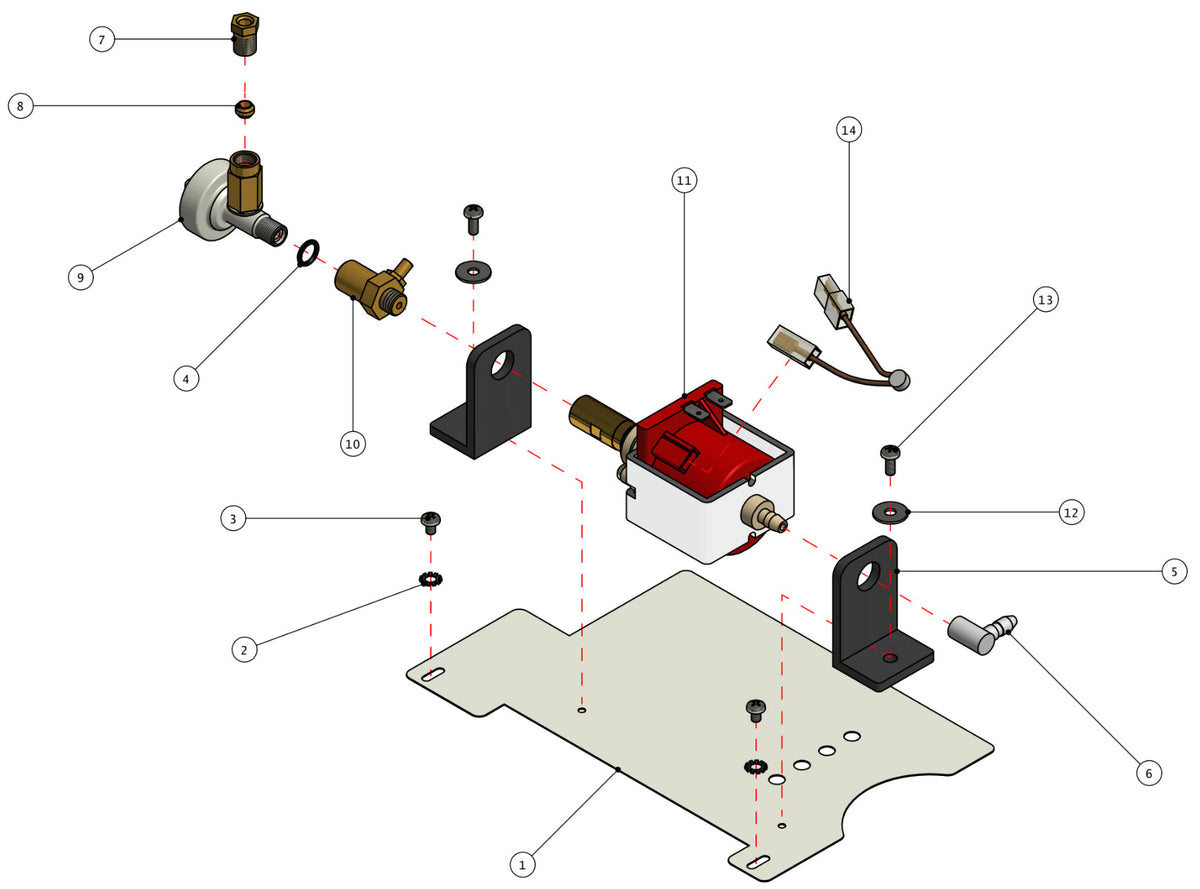 7
8
14
11
9
13
4
10
3
12
5
2
6
1