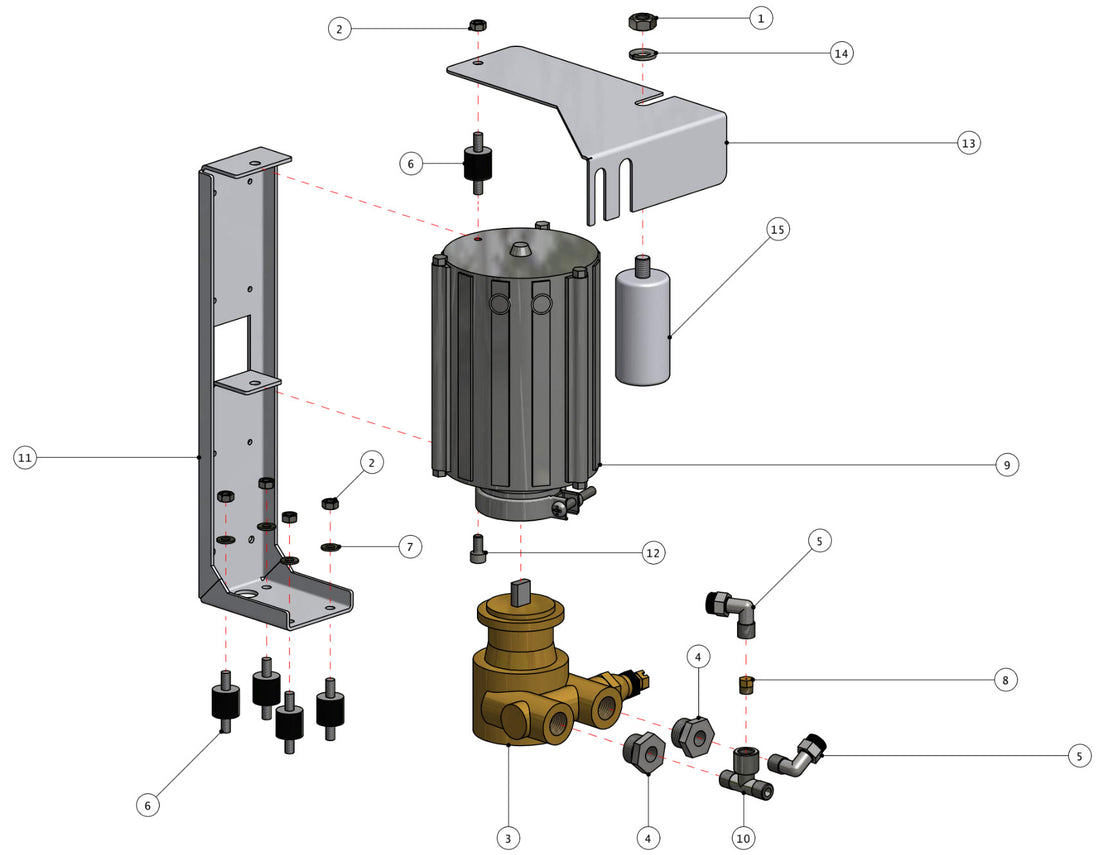 2
1
14
13
6
15
11
2
9
7
12
5
4
8
5
6
3
4
10