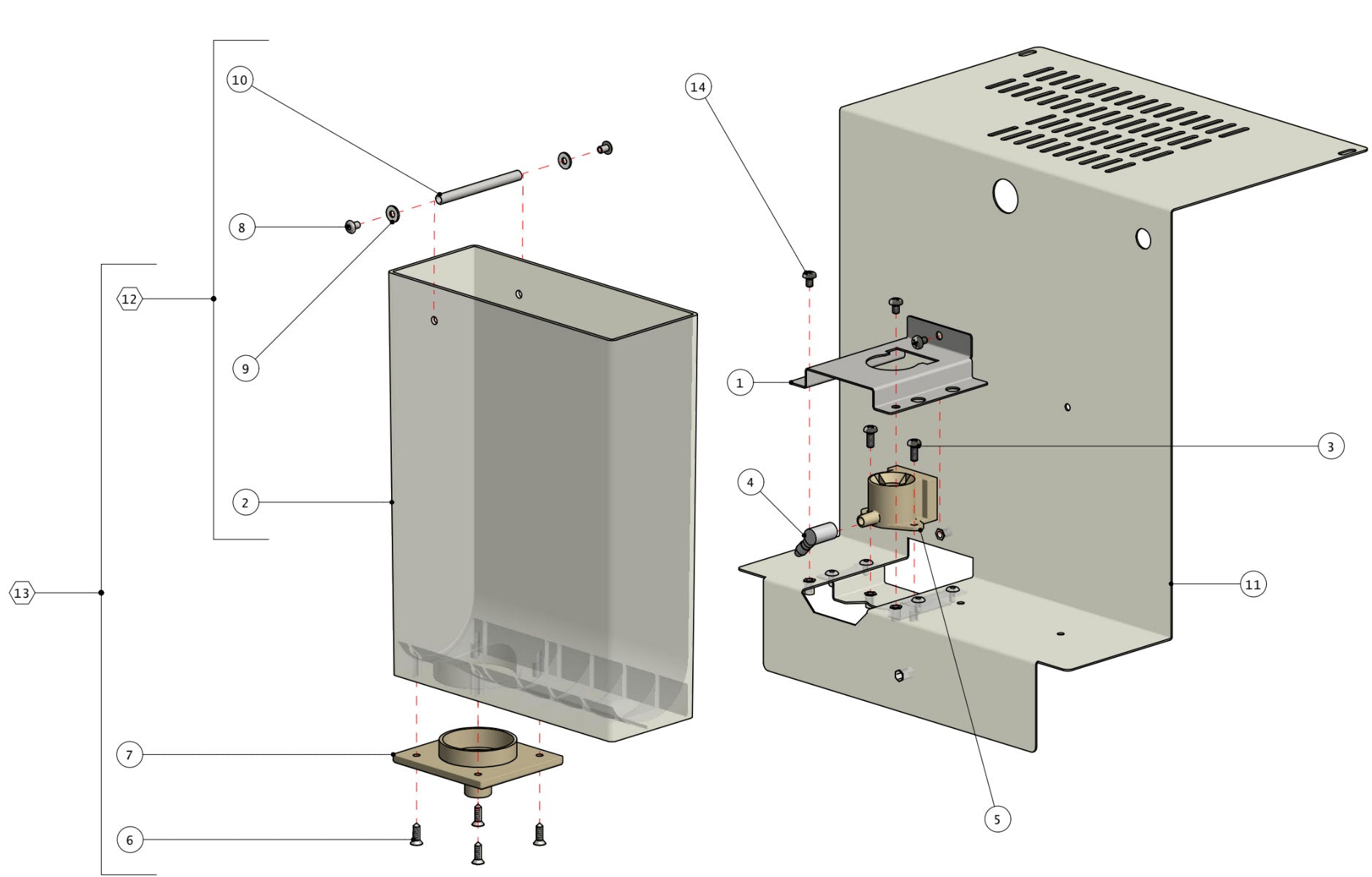 10

14

8

12

9

1

3

4

2

11

13

7

5

6