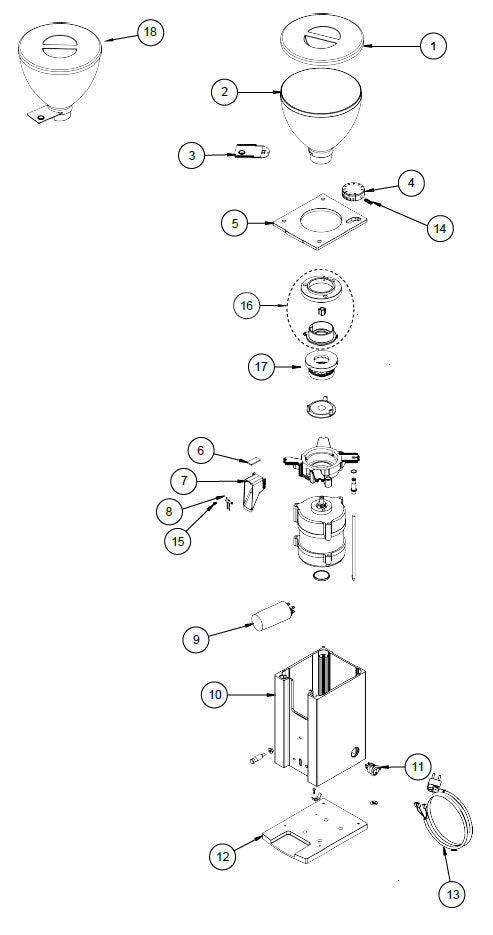 18
1
2
3
4
5
14
16
17
6
7
8
15
9
10
11
12
13