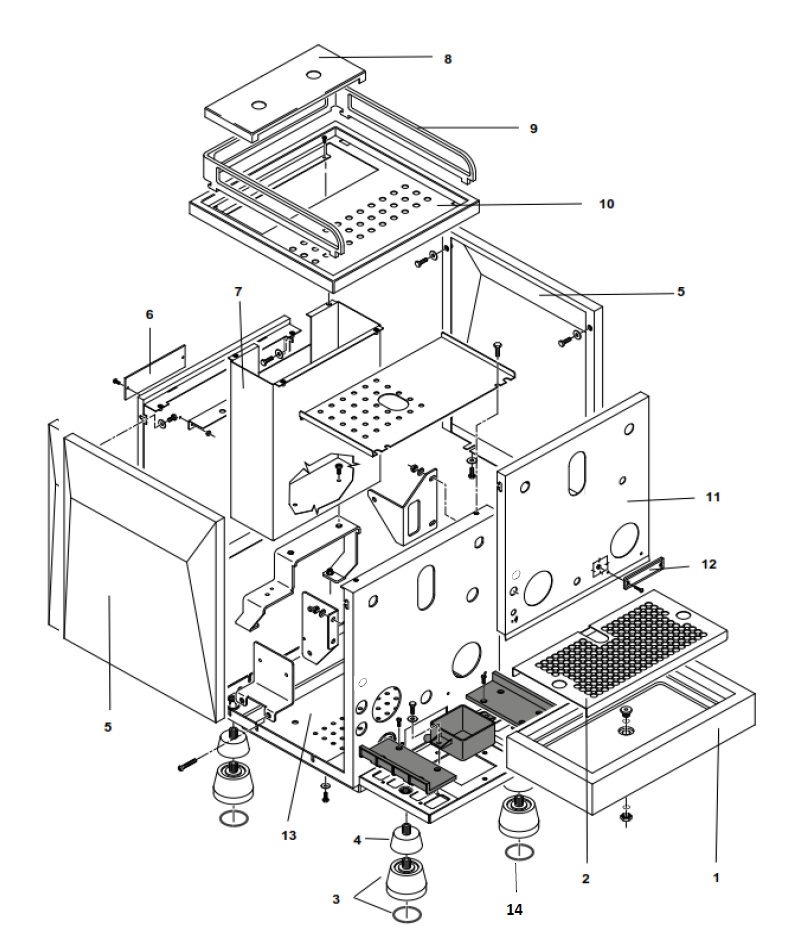 8
9
10
5
6
7
11
12
5
13
4
3
14
2
1