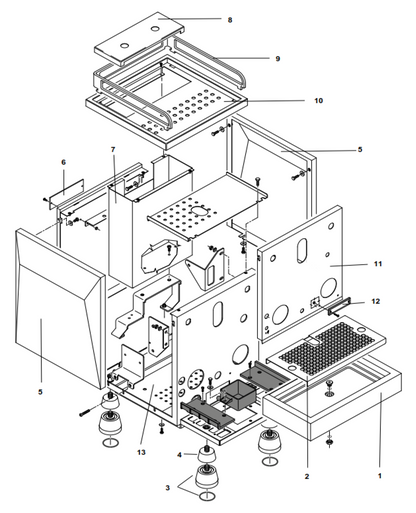 8
9
10
5
6
7
11
12
5
13
4
3
2
1