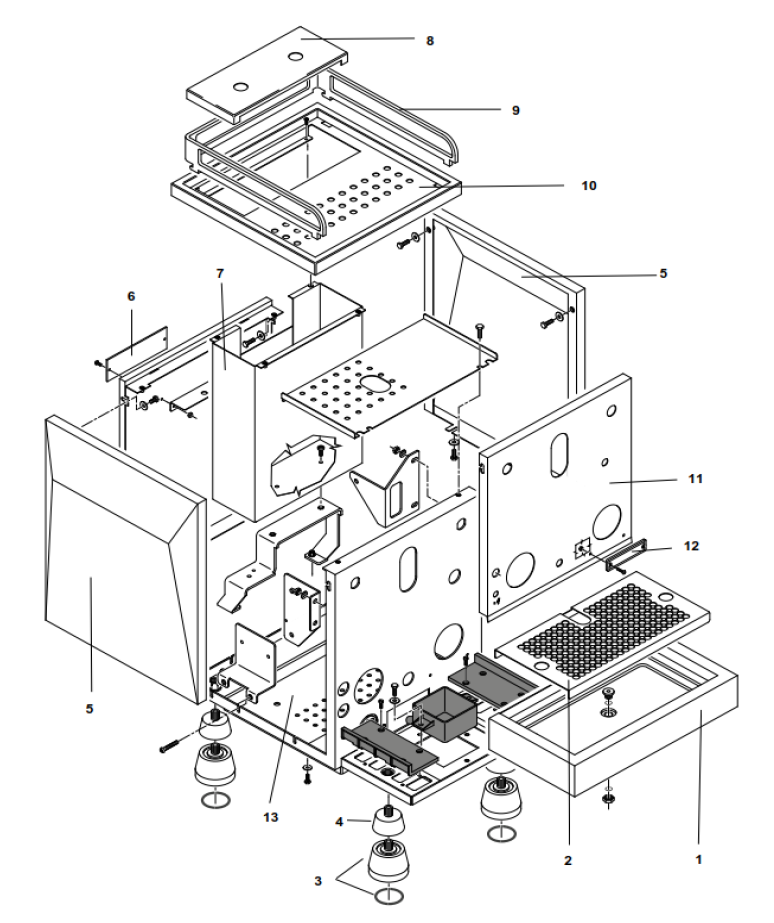 8
9
10
5
6
7
11
12
5
13
4
3
2
1