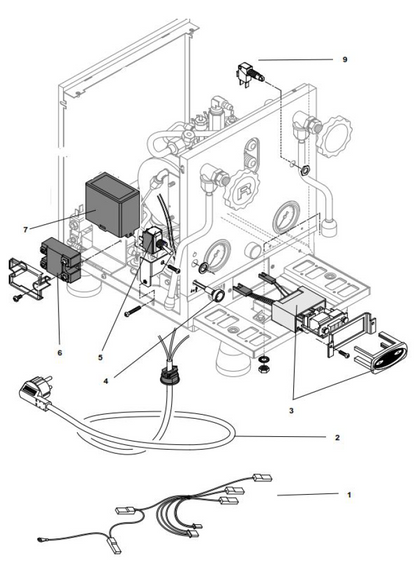 9
R
7
6
5
4
3
2
1