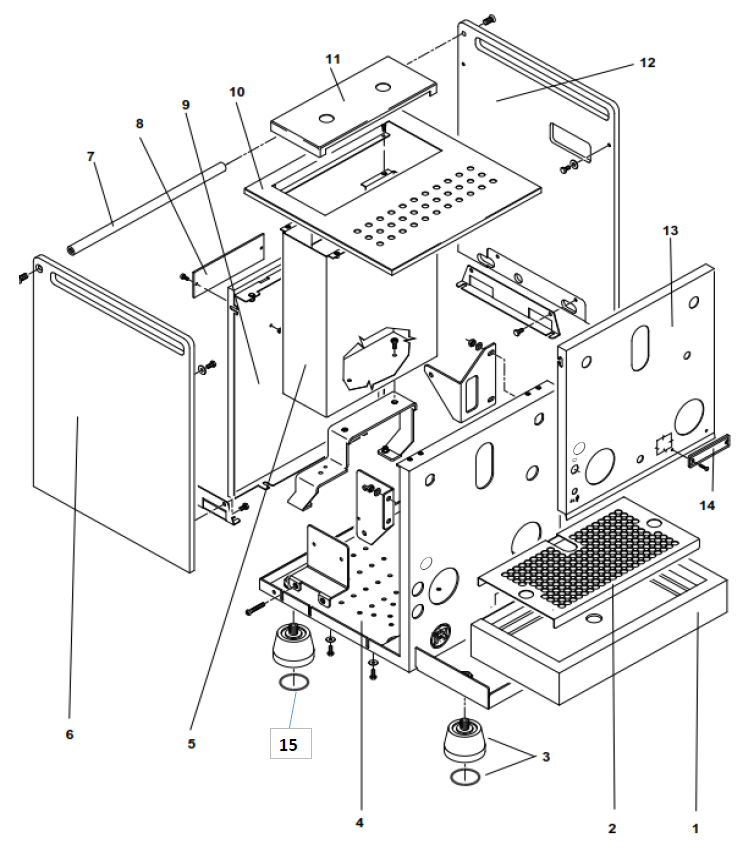 11
12
10
9
8
7
13
14
6
5
15
3
4
2
1